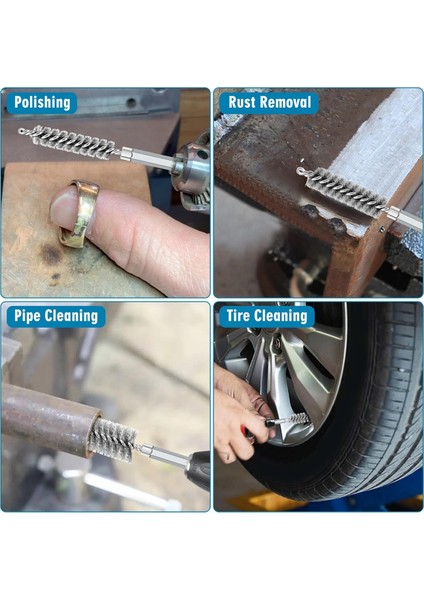 Polishing

Rust Removal

Pipe Cleaning

Tire Cleaning