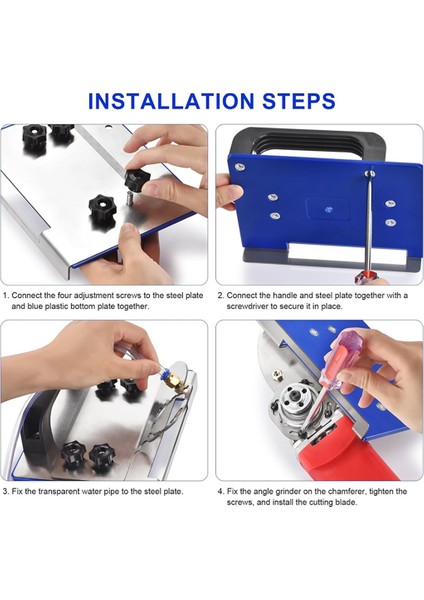 INSTALLATION STEPS

1. Connect the four adjustment screws to the steel plate and blue plastic bottom plate together.

2. Connect the handle and steel plate together with a screwdriver to secure it in place.

3. Fix the transparent water pipe to the steel plate.

4. Fix the angle grinder on the chamferer, tighten the screws, and install the cutting blade.