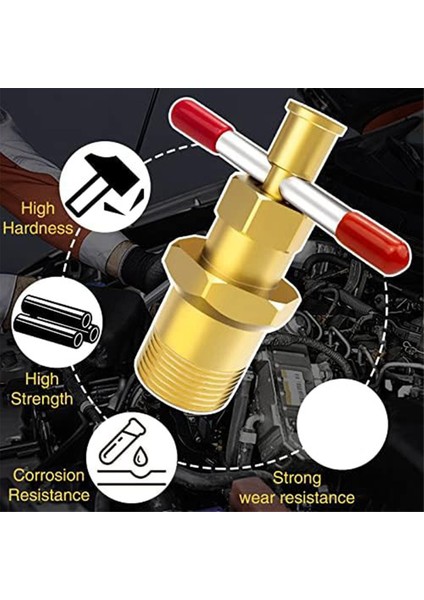 High Hardness

High Strength

Corrosion Resistance

Strong wear resistance