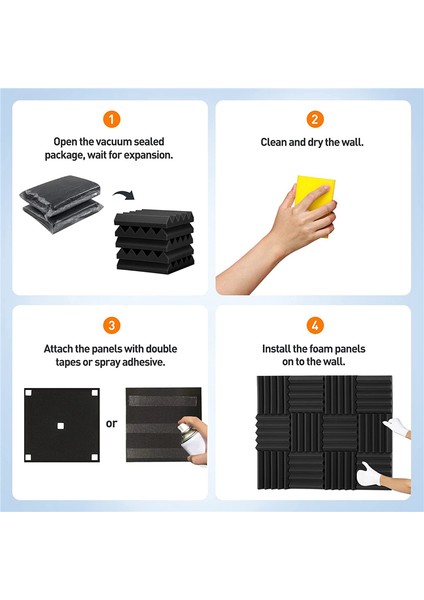 1
Open the vacuum sealed package, wait for expansion.

2
Clean and dry the wall.

3
Attach the panels with double tapes or spray adhesive.

or

4
Install the foam panels on to the wall.