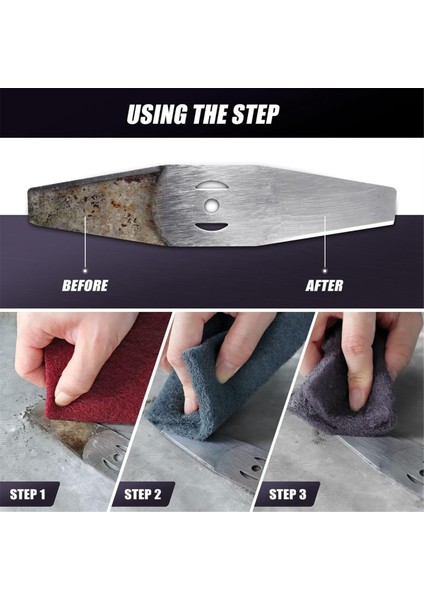 USING THE STEP

BEFORE

AFTER

STEP 1

STEP 2

STEP 3