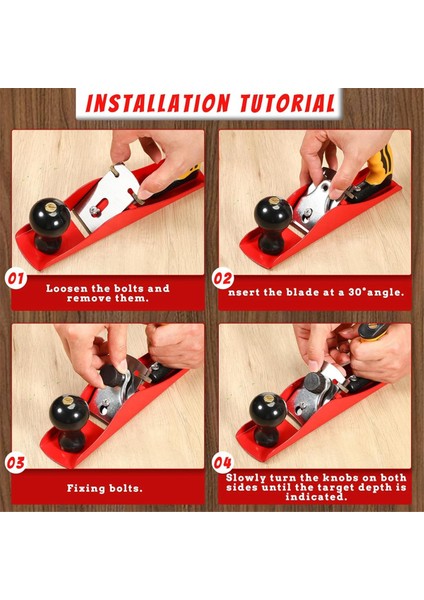 INSTALLATION TUTORIAL

01
Loosen the bolts and remove them.

02
nsert the blade at a 30°angle.

03
Fixing bolts.

04
Slowly turn the knobs on both sides until the target depth is indicated.