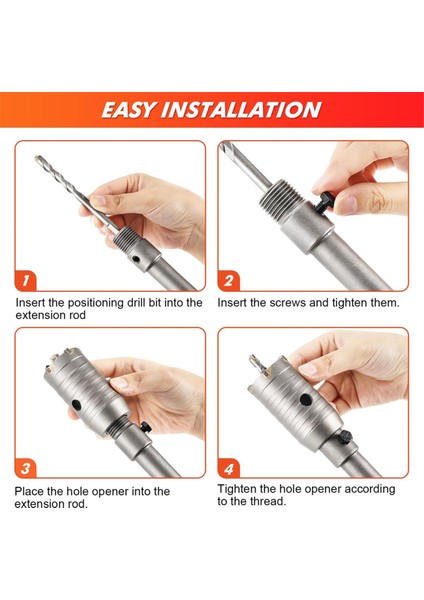 EASY INSTALLATION

1

Insert the positioning drill bit into the extension rod

2

Insert the screws and tighten them.

3

Place the hole opener into the extension rod.

4

Tighten the hole opener according to the thread.