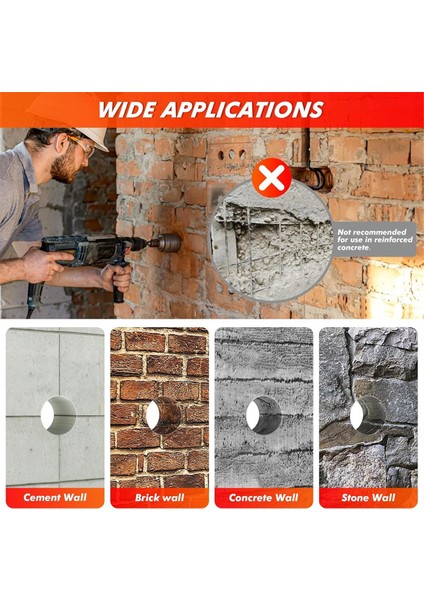 WIDE APPLICATIONS

Not recommended for use in reinforced concrete.

Cement Wall

Brick wall

Concrete Wall

Stone Wall