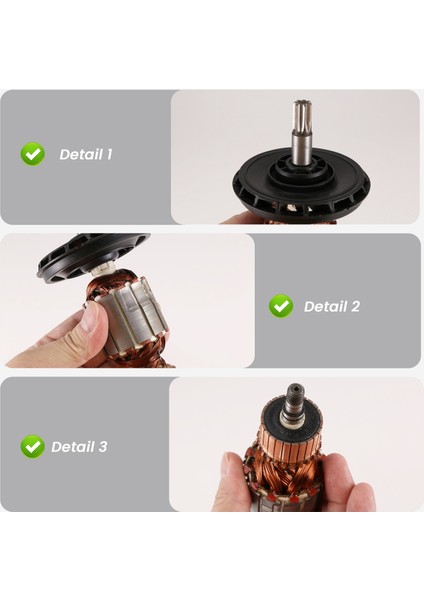 Detail 1

Detail 2

Detail 3