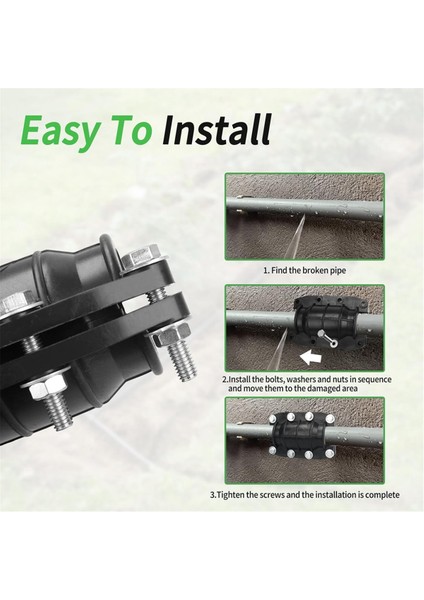 Easy To Install

1. Find the broken pipe

2.Install the bolts, washers and nuts in sequence and move them to the damaged area

3.Tighten the screws and the installation is complete