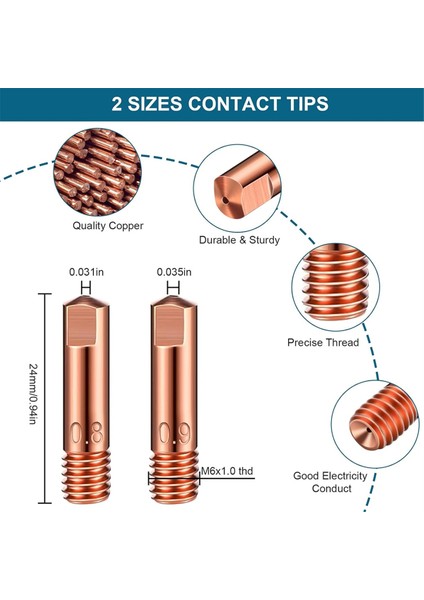 2 SIZES CONTACT TIPS

Quality Copper

Durable & Sturdy

Precise Thread

Good Electricity Conduct

0.031in

0.035in

24mm/0.94in

0.8

0.9

M6x1.0 thd