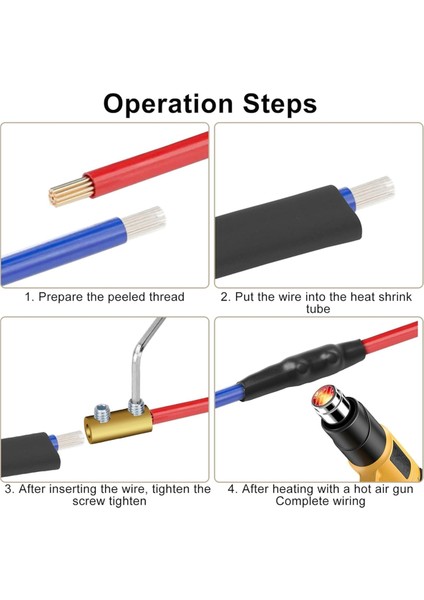 Operation Steps

1. Prepare the peeled thread

2. Put the wire into the heat shrink tube

3. After inserting the wire, tighten the screw tighten

4. After heating with a hot air gun Complete wiring