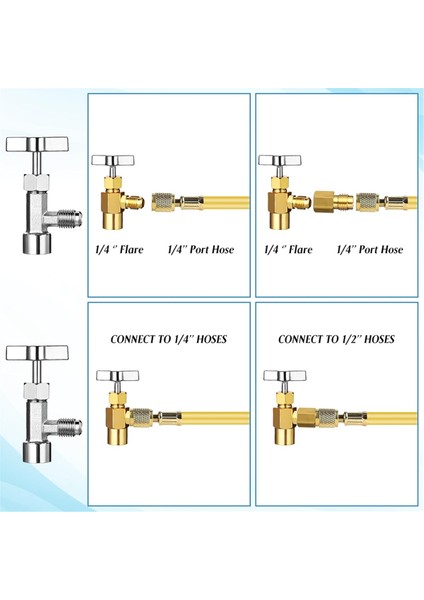 1/4 '' Flare 1/4'' Port Hose

1/4 '' Flare 1/4'' Port Hose

CONNECT TO 1/4'' HOSES

CONNECT TO 1/2'' HOSES