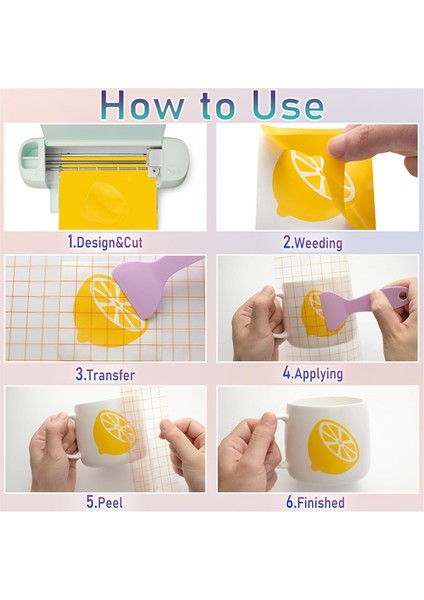 How to Use

1.Design&Cut

2.Weeding

3.Transfer

4.Applying

5.Peel

6.Finished