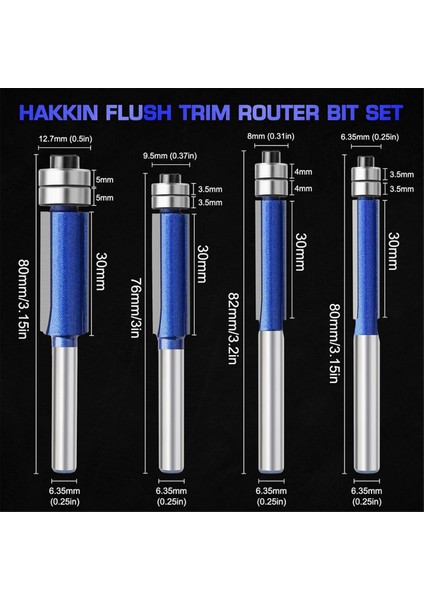 HAKKIN FLUSH TRIM ROUTER BIT SET

12.7mm (0.5in)
5mm
5mm
30mm
80mm/3.15in
6.35mm
(0.25in)

9.5mm (0.37in)
3.5mm
3.5mm
30mm
76mm/3in
6.35mm
(0.25in)

8mm (0.31in)
4mm
4mm
30mm
82mm/3.2in
6.35mm
(0.25in)

6.35mm (0.25in)
3.5mm
3.5mm
30mm
80mm/3.15in
6.35mm
(0.25in)