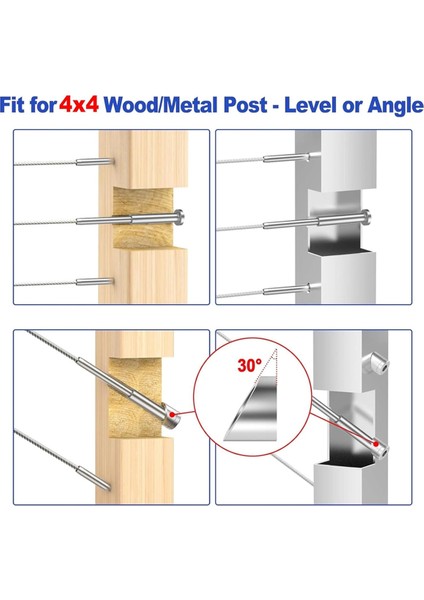 Fit for 4x4 Wood/Metal Post - Level or Angle

30°