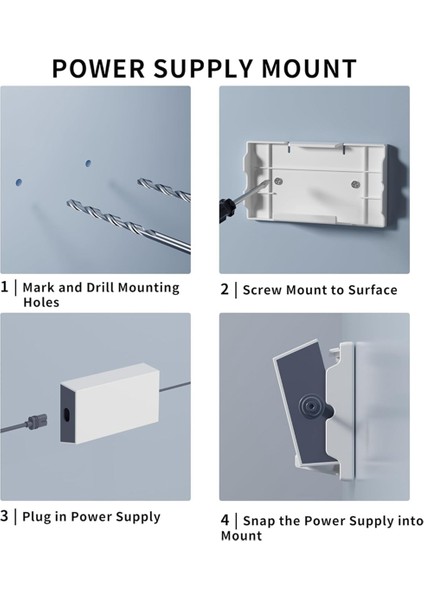 POWER SUPPLY MOUNT

1 | Mark and Drill Mounting Holes

2 | Screw Mount to Surface

3 | Plug in Power Supply

4 | Snap the Power Supply into Mount