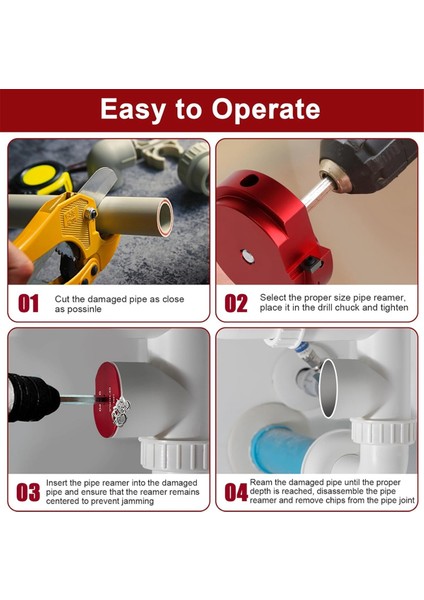 Easy to Operate

01 Cut the damaged pipe as close as possinle

02 Select the proper size pipe reamer, place it in the drill chuck and tighten

03 Insert the pipe reamer into the damaged pipe and ensure that the reamer remains centered to prevent jamming

04 Ream the damaged pipe until the proper depth is reached, disassemble the pipe reamer and remove chips from the pipe joint