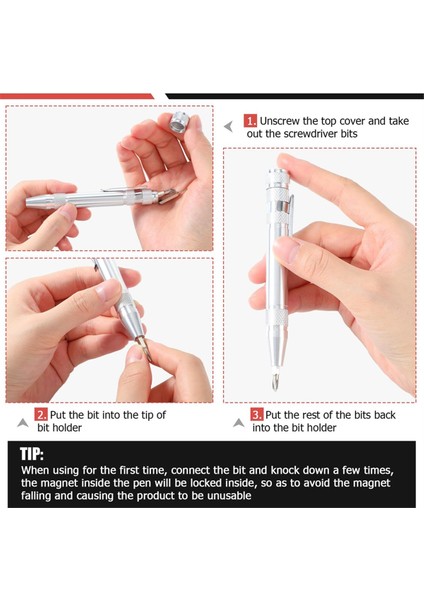 1. Unscrew the top cover and take out the screwdriver bits

2. Put the bit into the tip of bit holder

3. Put the rest of the bits back into the bit holder

TIP:
When using for the first time, connect the bit and knock down a few times, the magnet inside the pen will be locked inside, so as to avoid the magnet falling and causing the product to be unusable