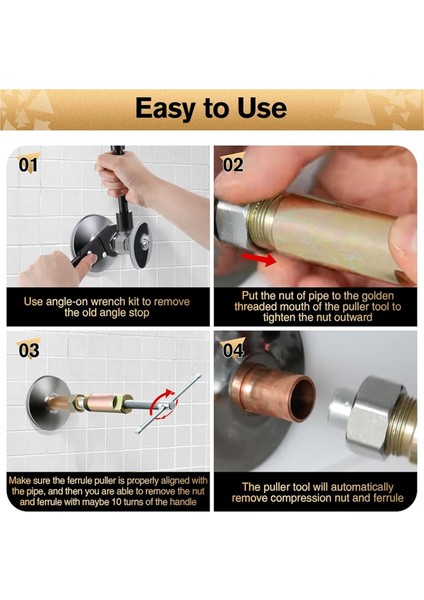 Easy to Use

01

Use angle-on wrench kit to remove the old angle stop

02

Put the nut of pipe to the golden threaded mouth of the puller tool to tighten the nut outward

03

Make sure the ferrule puller is properly aligned with the pipe, and then you are able to remove the nut and ferrule with maybe 10 turns of the handle

04

The puller tool will automatically remove compression nut and ferrule