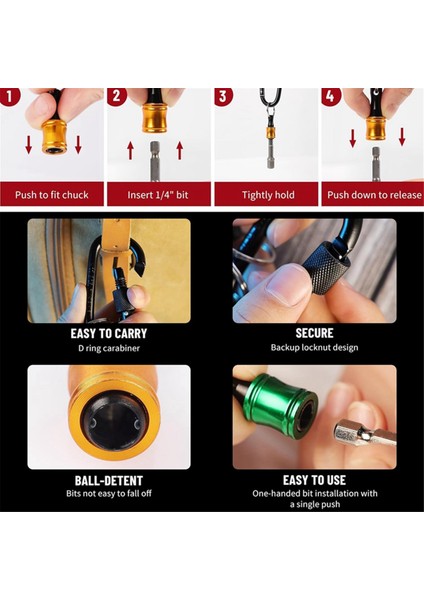 1
Push to fit chuck

2
Insert 1/4" bit

3
Tightly hold

4
Push down to release

EASY TO CARRY
D ring carabiner

SECURE
Backup locknut design

BALL-DETENT
Bits not easy to fall off

EASY TO USE
One-handed bit installation with a single push