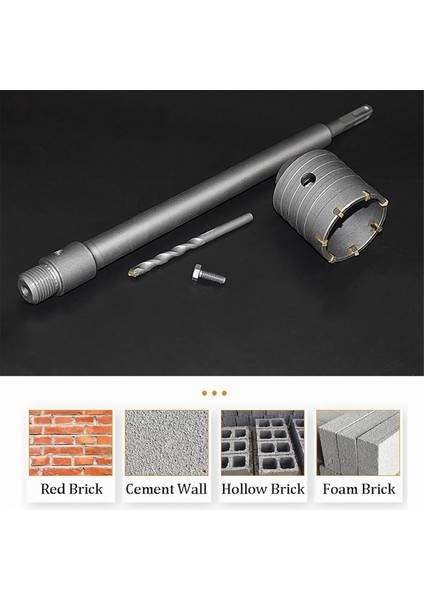 Red Brick

Cement Wall

Hollow Brick

Foam Brick