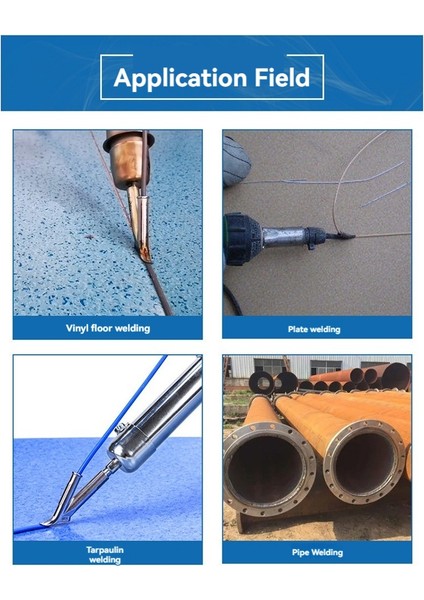 Application Field

Vinyl floor welding

Plate welding

Tarpaulin welding

Pipe Welding