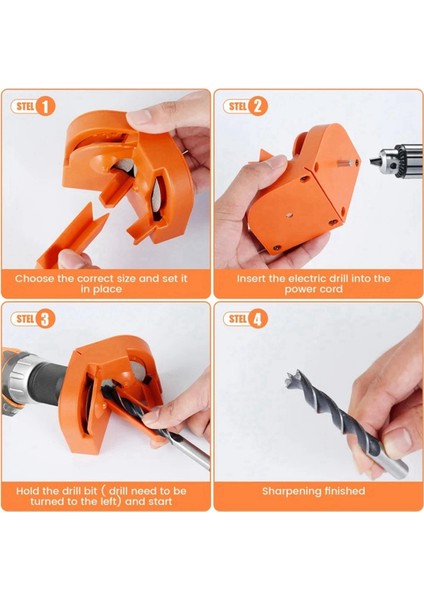 STEL 1

Choose the correct size and set it in place

STEL 2

Insert the electric drill into the power cord

STEL 3

Hold the drill bit ( drill need to be turned to the left) and start

STEL 4

Sharpening finished