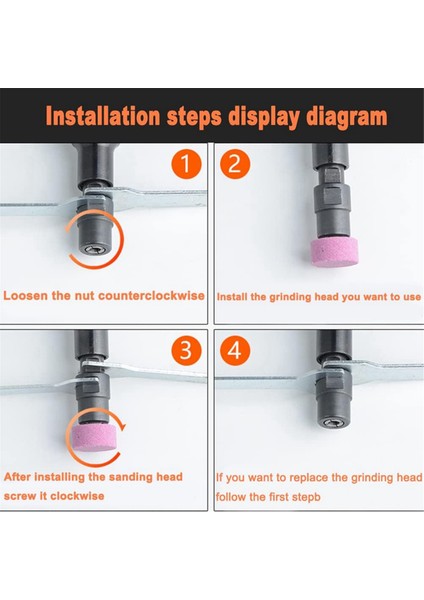 Installation steps display diagram

1

Loosen the nut counterclockwise

2

Install the grinding head you want to use

3

After installing the sanding head screw it clockwise

4

If you want to replace the grinding head follow the first stepb