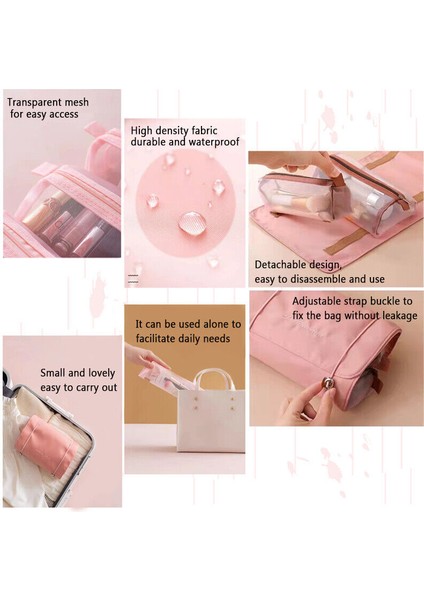 Transparent mesh for easy access

High density fabric durable and waterproof

Detachable design, easy to disassemble and use

Adjustable strap buckle to fix the bag without leakage

It can be used alone to facilitate daily needs

Small and lovely easy to carry out