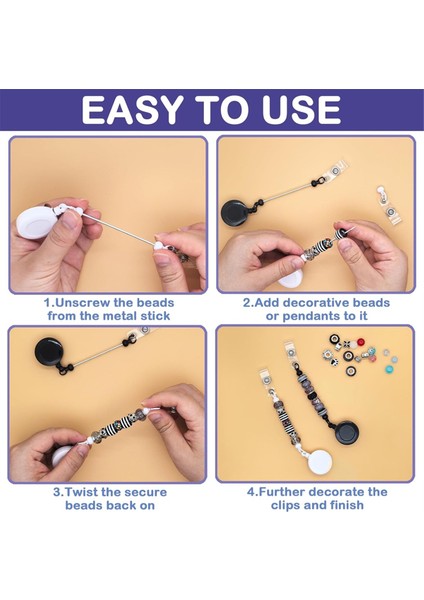 EASY TO USE

1.Unscrew the beads from the metal stick

2.Add decorative beads or pendants to it

3.Twist the secure beads back on

4.Further decorate the clips and finish