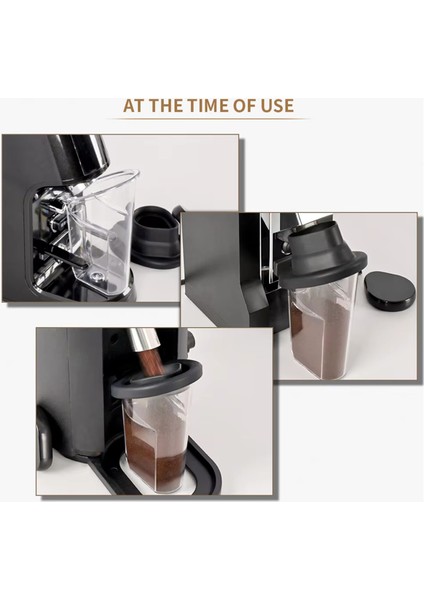 AT THE TIME OF USE