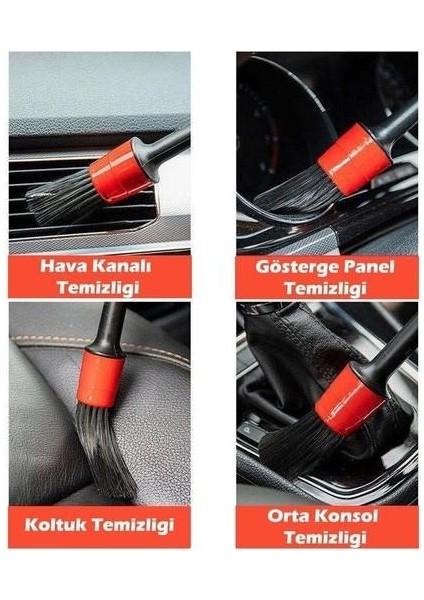 Hava Kanalı Temizligi

Gösterge Panel Temizligi

Koltuk Temizligi

Orta Konsol Temizligi