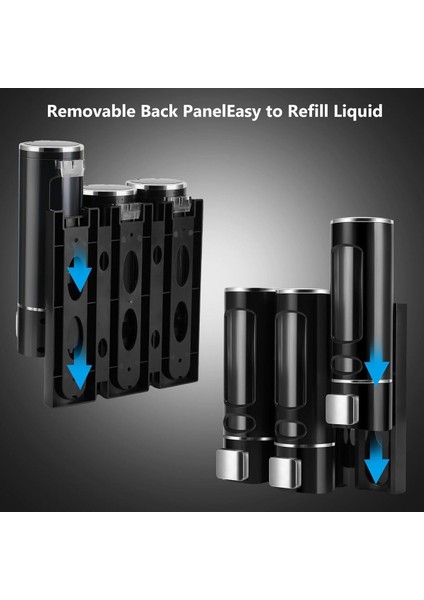 Removable Back PanelEasy to Refill Liquid