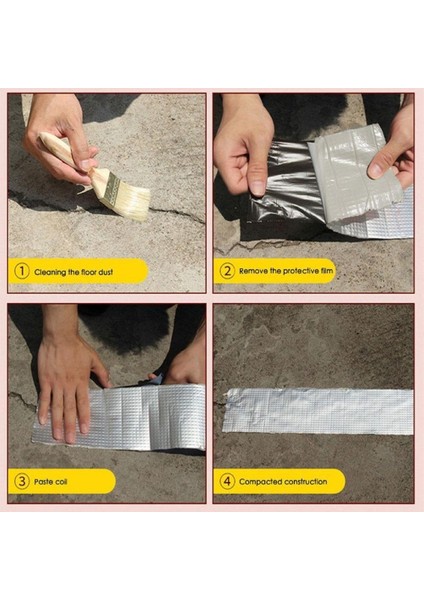 1 Cleaning the floor dust

2 Remove the protective film

3 Paste coil

4 Compacted construction