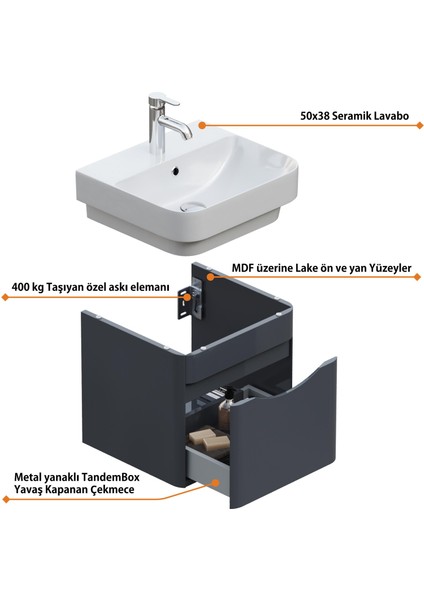 50x38 Seramik Lavabo

MDF üzerine Lake ön ve yan Yüzeyler

400 kg Taşıyan özel askı elemanı

Metal yanaklı TandemBox
Yavaş Kapanan Çekmece