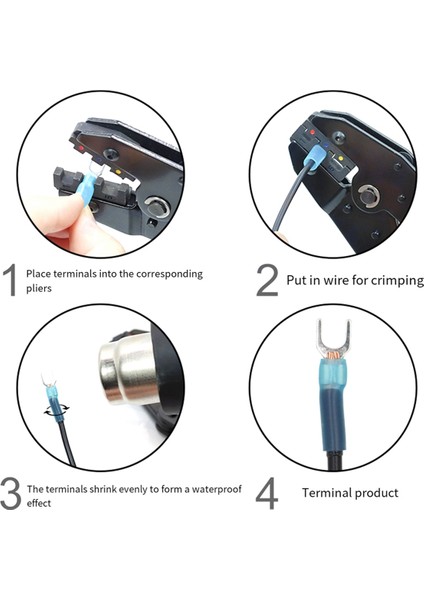 1 Place terminals into the corresponding pliers

2 Put in wire for crimping

3 The terminals shrink evenly to form a waterproof effect

4 Terminal product