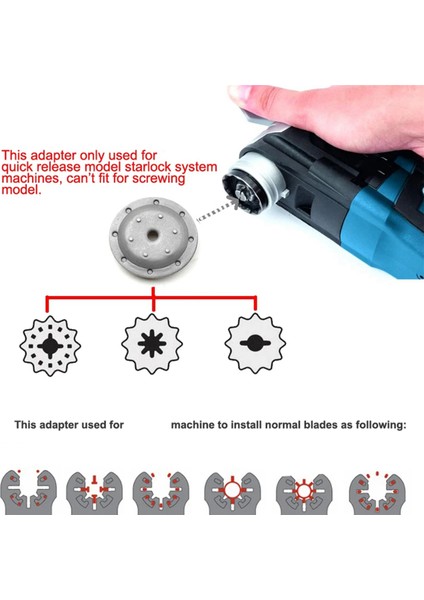 This adapter only used for quick release model starlock system machines, can't fit for screwing model.

This adapter used for machine to install normal blades as following: