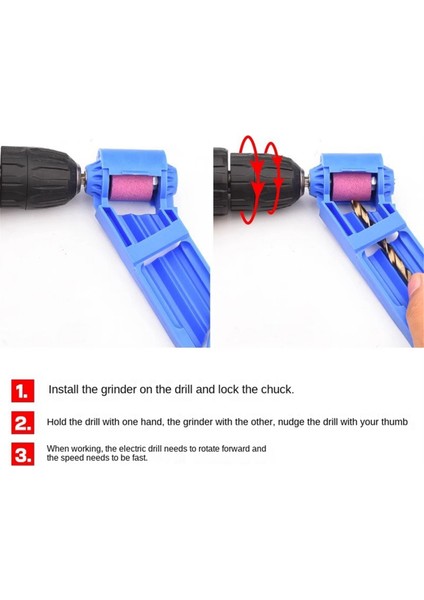 1. Install the grinder on the drill and lock the chuck.

2. Hold the drill with one hand, the grinder with the other, nudge the drill with your thumb

3. When working, the electric drill needs to rotate forward and the speed needs to be fast.