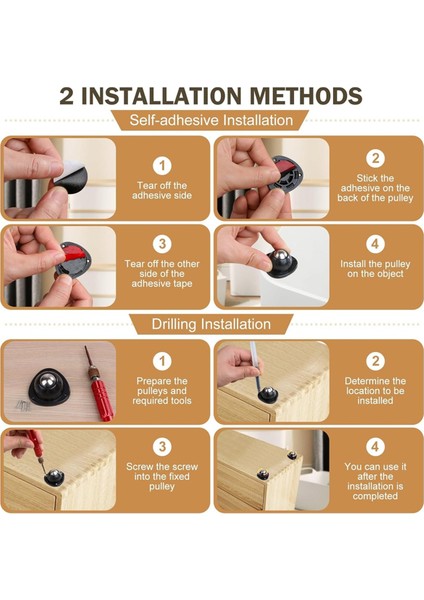 2 INSTALLATION METHODS

Self-adhesive Installation

1
Tear off the adhesive side

2
Stick the adhesive on the back of the pulley

3
Tear off the other side of the adhesive tape

4
Install the pulley on the object

Drilling Installation

1
Prepare the pulleys and required tools

2
Determine the location to be installed

3
Screw the screw into the fixed pulley

4
You can use it after the installation is completed