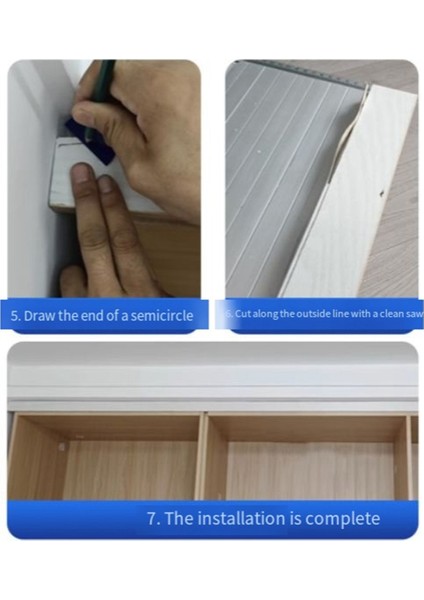 5. Draw the end of a semicircle

6. Cut along the outside line with a clean saw

7. The installation is complete