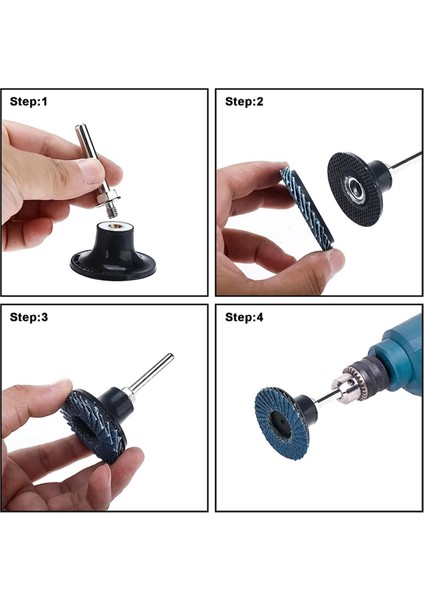 Step:1

Step:2

Step:3

Step:4