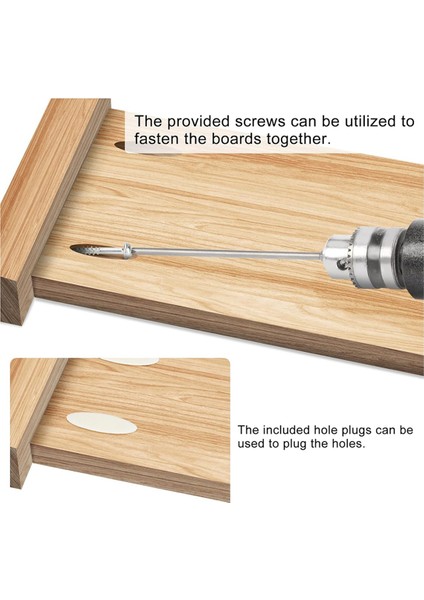 The provided screws can be utilized to fasten the boards together.

The included hole plugs can be used to plug the holes.