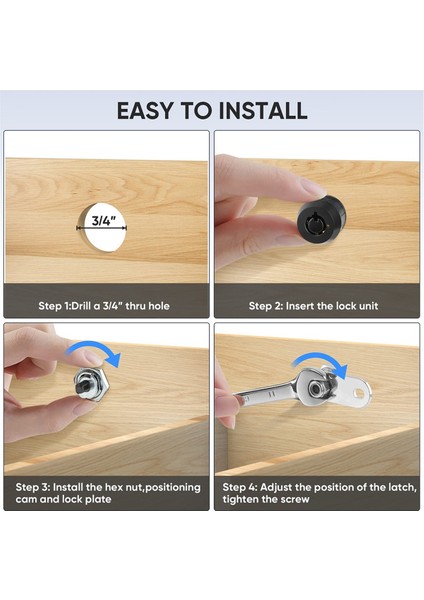 EASY TO INSTALL

3/4"

Step 1:Drill a 3/4" thru hole

Step 2: Insert the lock unit

Step 3: Install the hex nut,positioning cam and lock plate

Step 4: Adjust the position of the latch, tighten the screw