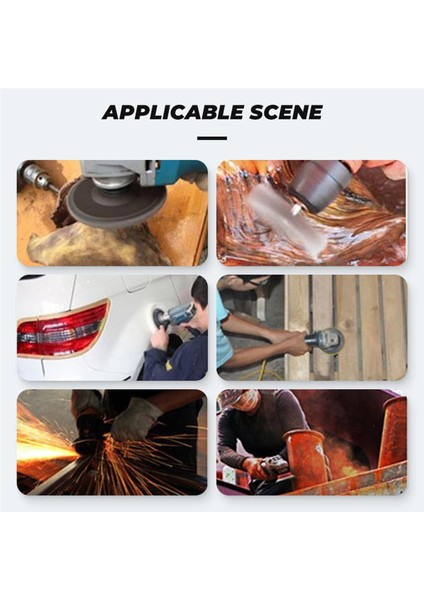 APPLICABLE SCENE