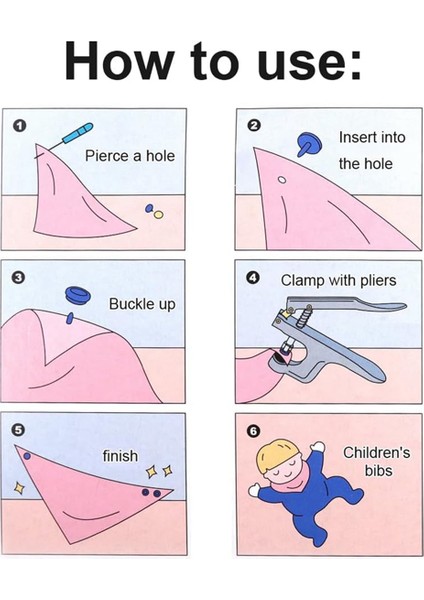 How to use:

1
Pierce a hole

2
Insert into the hole

3
Buckle up

4
Clamp with pliers

5
finish

6
Children's bibs