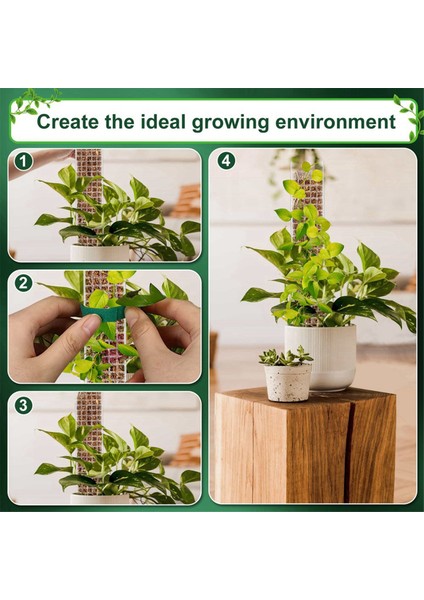 Create the ideal growing environment

1

2

3

4