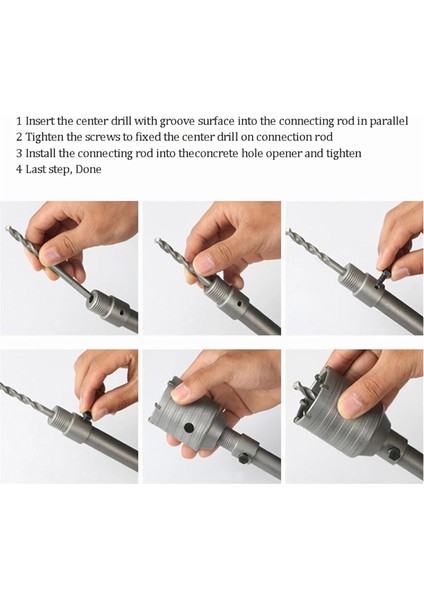 1 Insert the center drill with groove surface into the connecting rod in parallel
2 Tighten the screws to fixed the center drill on connection rod
3 Install the connecting rod into theconcrete hole opener and tighten
4 Last step, Done