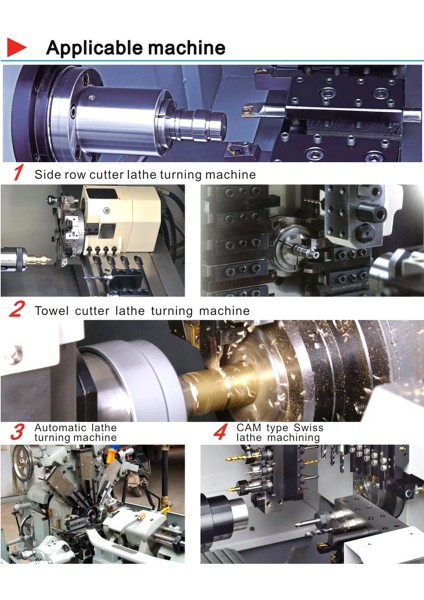 Applicable machine

1 Side row cutter lathe turning machine

2 Towel cutter lathe turning machine

3 Automatic lathe turning machine

4 CAM type Swiss lathe machining