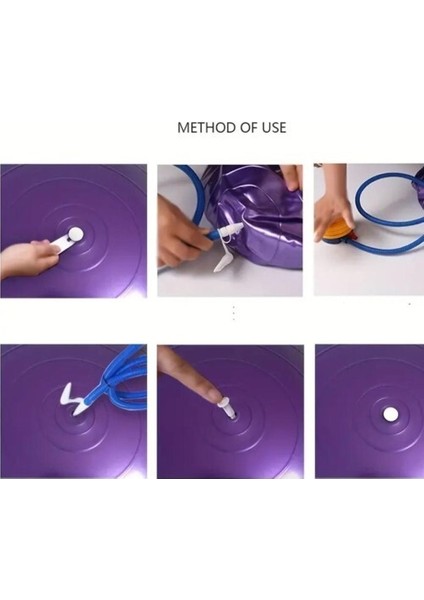 METHOD OF USE