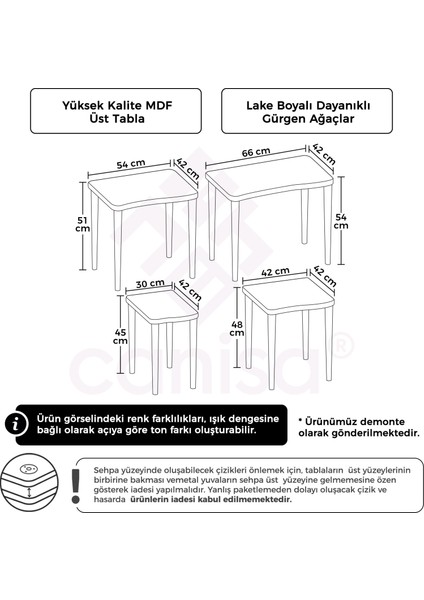 Yüksek Kalite MDF Üst Tabla

Lake Boyalı Dayanıklı Gürgen Ağaçlar

54 cm
42 cm
51 cm

66 cm
42 cm
54 cm

30 cm
42 cm
45 cm

42 cm
42 cm
48 cm

canisa®

Ürün görselindeki renk farklılıkları, ışık dengesine bağlı olarak açıya göre ton farkı oluşturabilir.

* Ürünümüz demonte olarak gönderilmektedir.

Sehpa yüzeyinde oluşabilecek çizikleri önlemek için, tablaların üst yüzeylerinin birbirine bakması vemetal yuvaların sehpa üst yüzeyine gelmemesine özen gösterek iadesi yapılmalıdır. Yanlış paketlemeden dolayı oluşacak çizik ve hasarda ürünlerin iadesi kabul edilmemektedir.