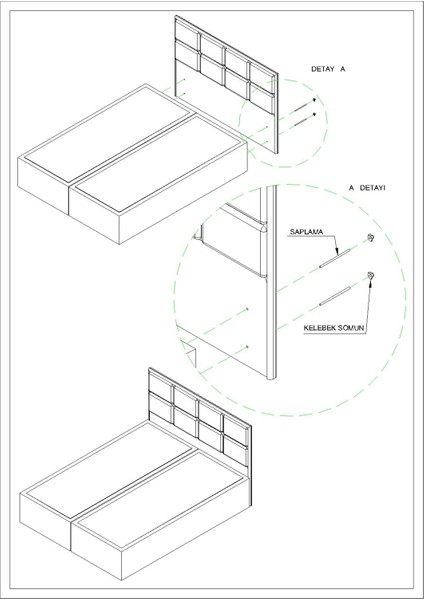 DETAY A

A DETAYI

SAPLAMA

KELEBEK SOMUN