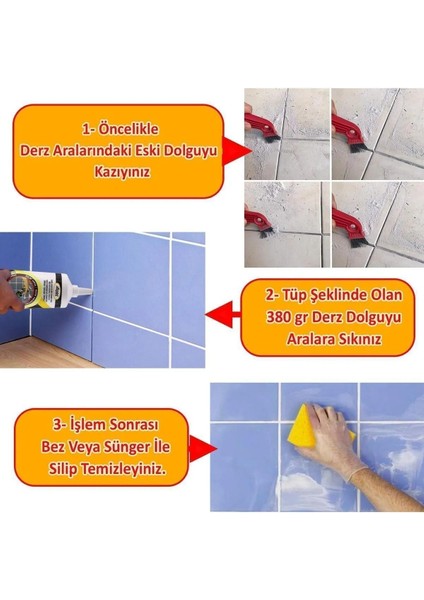 1- Öncelikle
Derz Aralarındaki Eski Dolguyu
Kazıyınız

2- Tüp Şeklinde Olan
380 gr Derz Dolguyu
Aralara Sıkınız

3- İşlem Sonrası
Bez Veya Sünger İle
Silip Temizleyiniz.