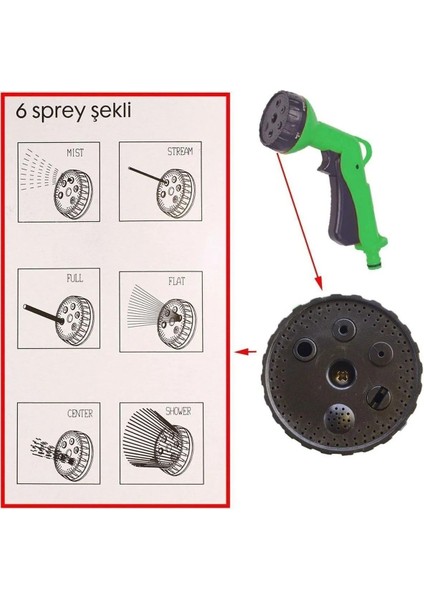 6 sprey şekli

MIST

STREAM

FULL

FLAT

CENTER

SHOWER